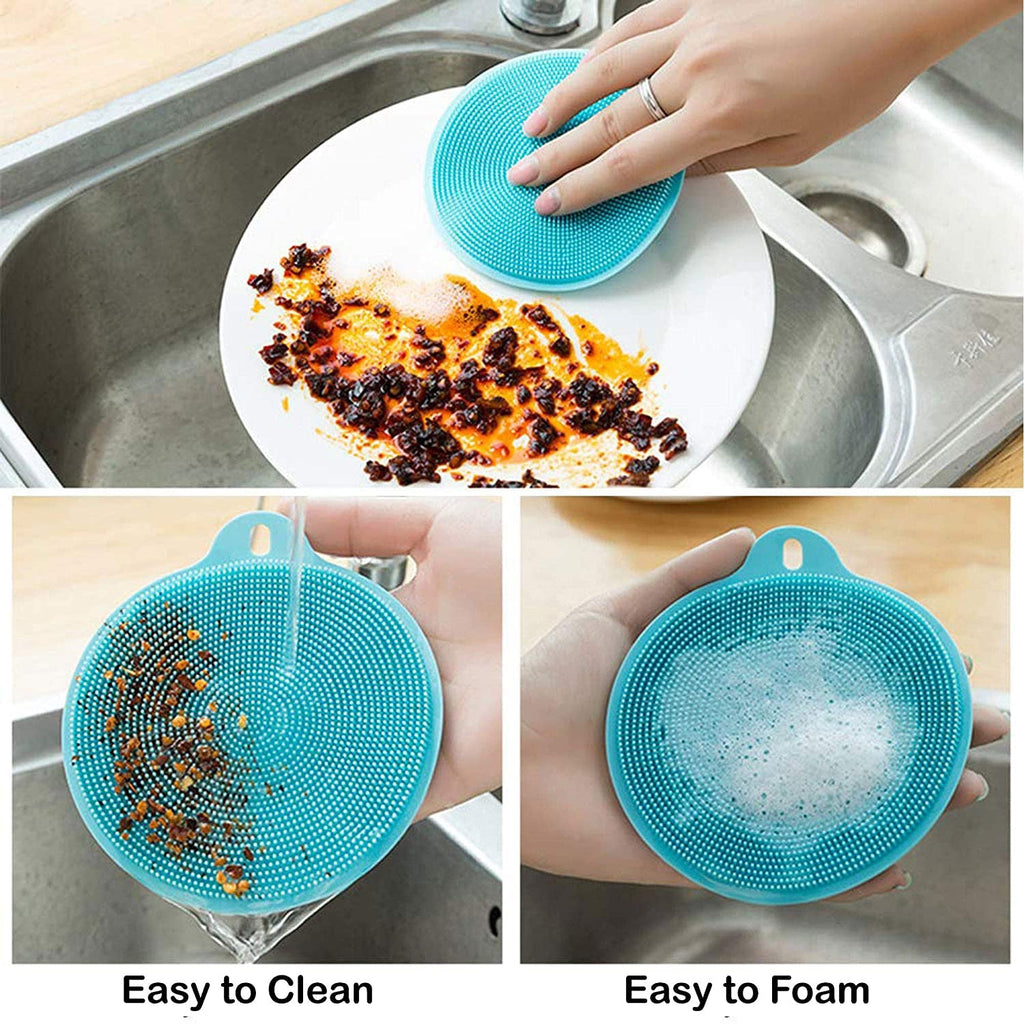 Easy to Clean

Easy to Foam