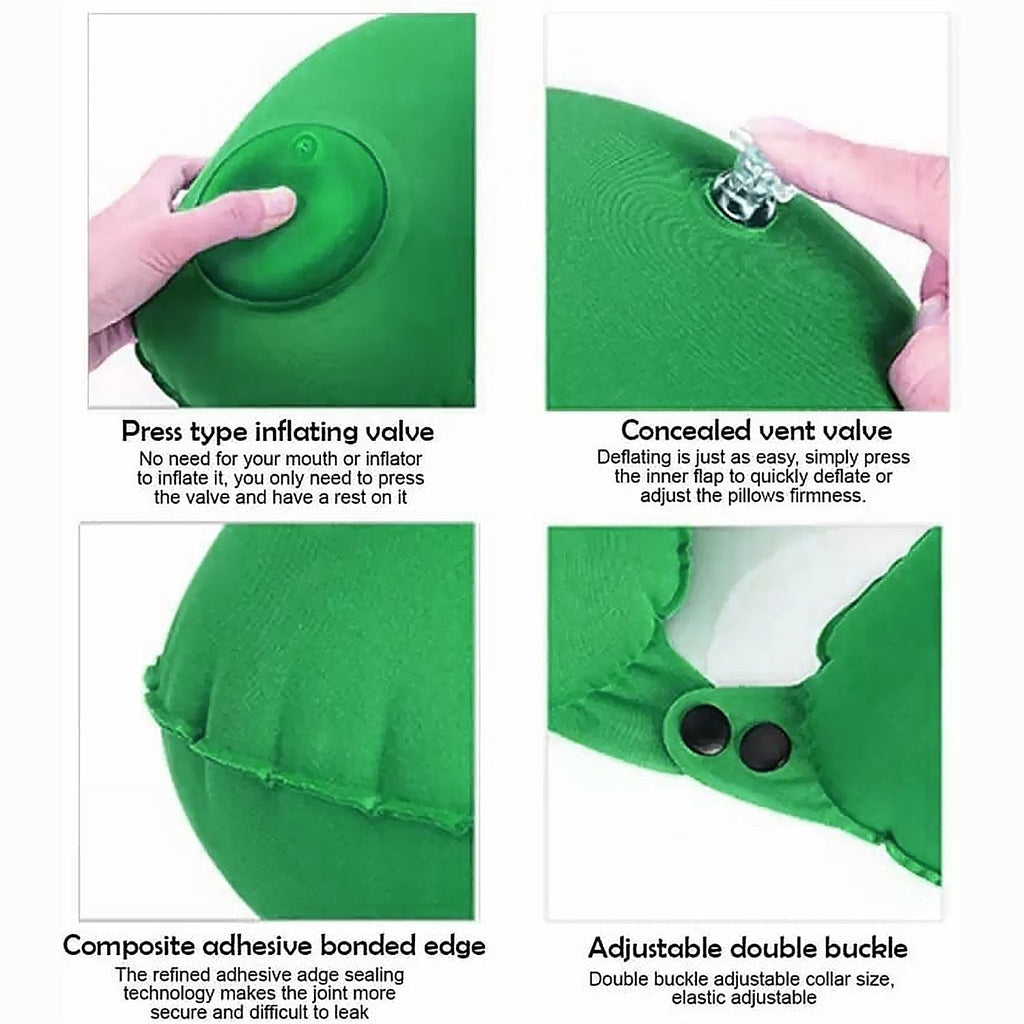 Press type inflating valve

No need for your mouth or inflator to inflate it, you only need to press the valve and have a rest on it

Concealed vent valve

Deflating is just as easy, simply press the inner flap to quickly deflate or adjust the pillows firmness.

Composite adhesive bonded edge

The refined adhesive adge sealing technology makes the joint more secure and difficult to leak

Adjustable double buckle

Double buckle adjustable collar size, elastic adjustable